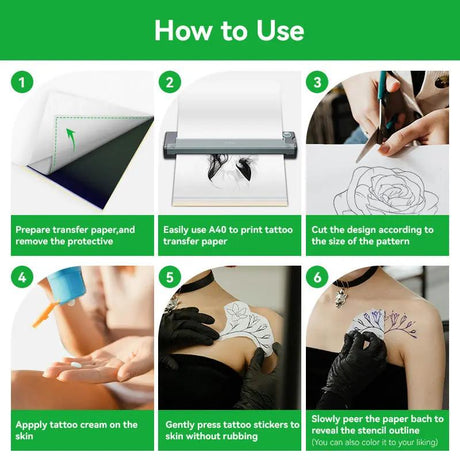 How to Use

1

Prepare transfer paper,and remove the protective

2

Easily use A40 to print tattoo transfer paper

3

Cut the design according to the size of the pattern

4

Appply tattoo cream on the skin

5

Gently press tattoo stickers to skin without rubbing

6

Slowly peer the paper bach to reveal the stencil outline
(You can also color it to your liking)