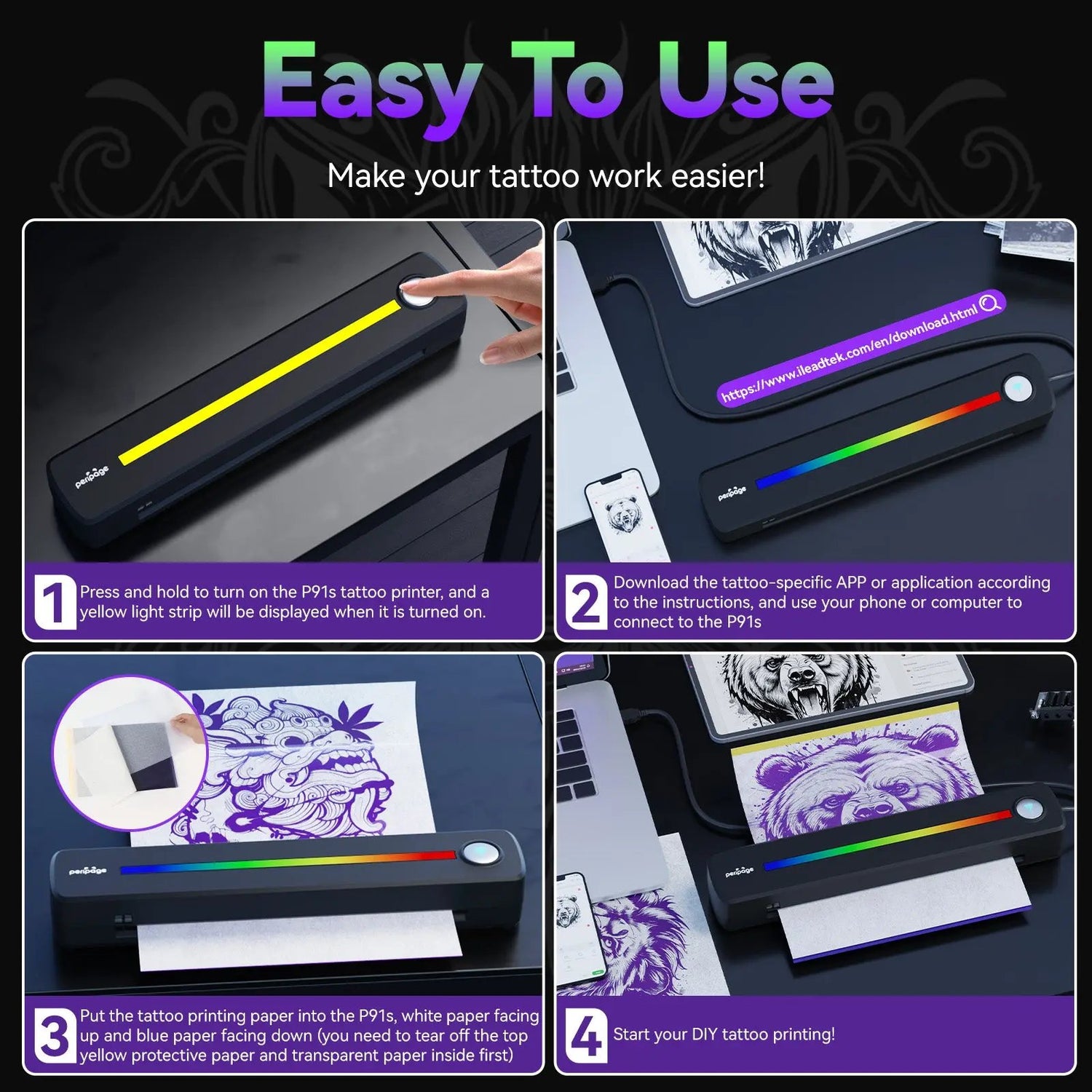 Easy To Use

Make your tattoo work easier!

peripage

1 Press and hold to turn on the P91s tattoo printer, and a yellow light strip will be displayed when it is turned on.

https://www.ileadtek.com/en/download.html

peripage

2 Download the tattoo-specific APP or application according to the instructions, and use your phone or computer to connect to the P91s

peripage

3 Put the tattoo printing paper into the P91s, white paper facing up and blue paper facing down (you need to tear off the top yellow protective paper and transparent paper inside first)

peripage

4 Start your DIY tattoo printing!